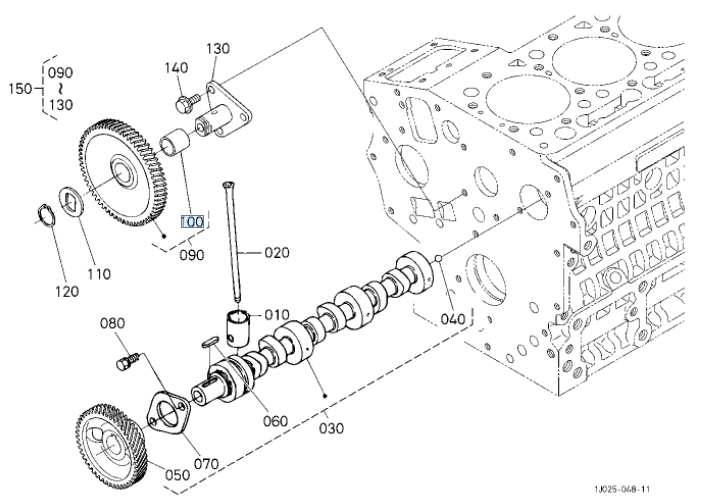 150
090
~
130
140
130
100
090
110
120
020
010
040
080
060
030
070
050
1J025-048-11