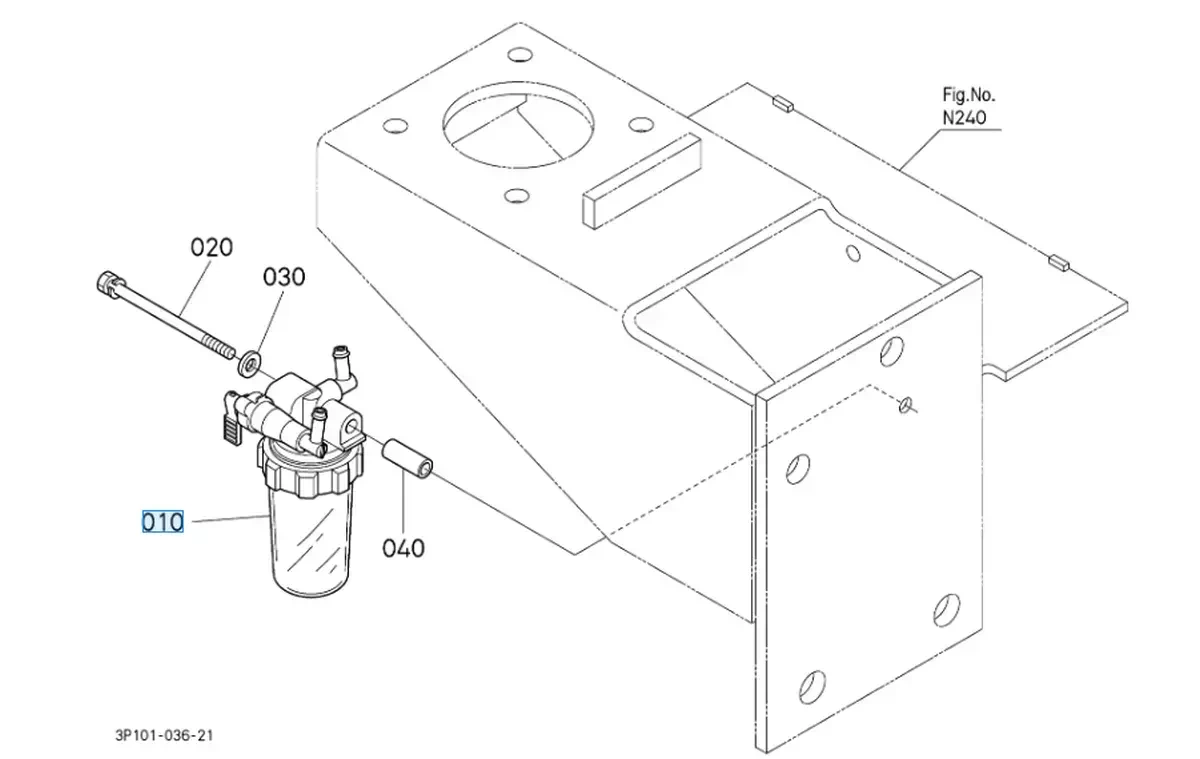 Fig.No.
N240

020

030

010

040

3P101-036-21