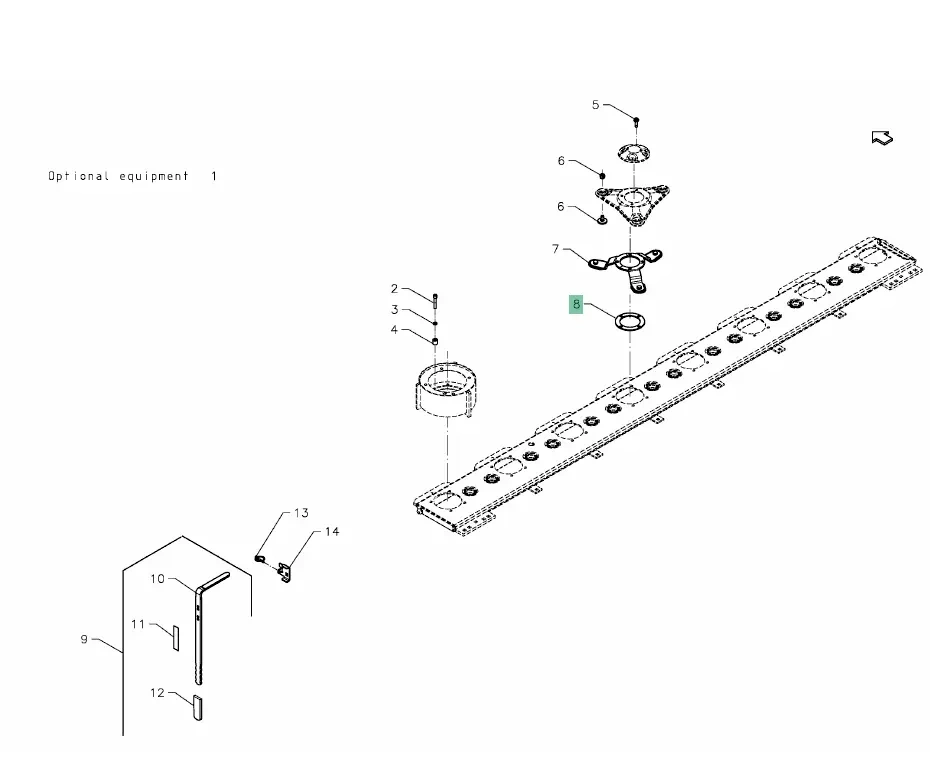 Optional equipment 1

5
6
6
7
8
2
3
4
13
14
10
11
9
12