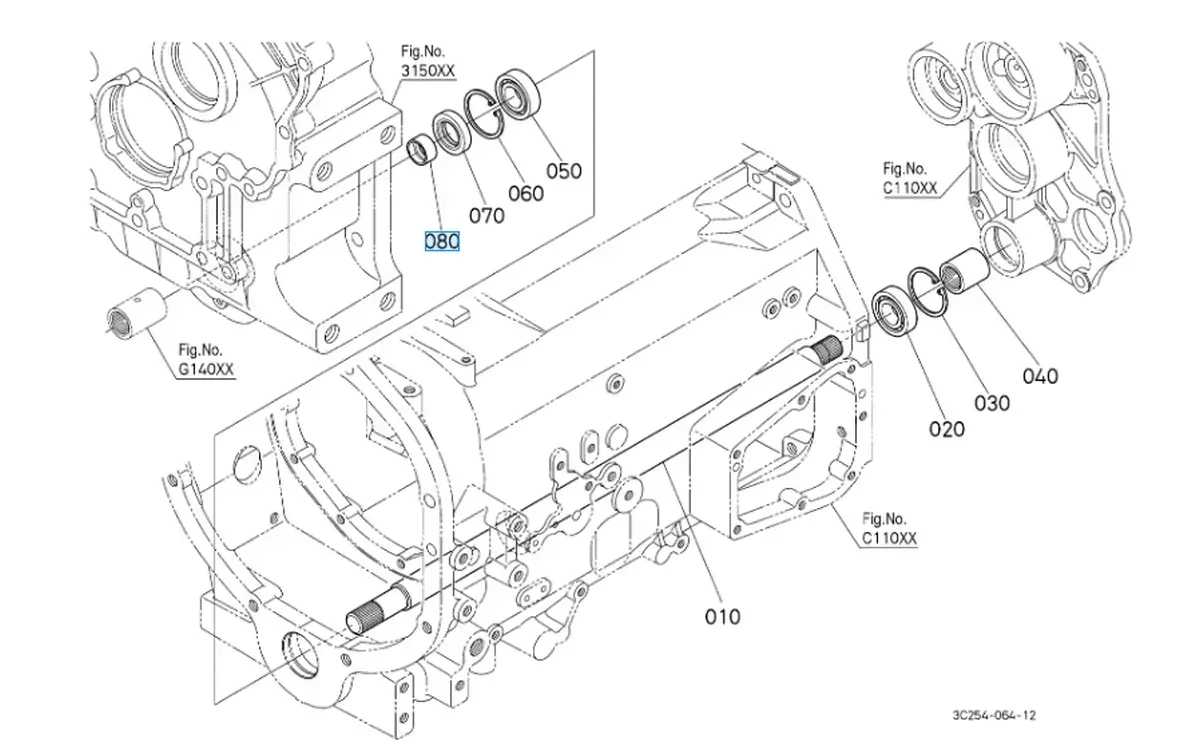 Fig.No.
3150XX

050
060
070
080

Fig.No.
C110XX

040
030
020

Fig.No.
G140XX

Fig.No.
C110XX

010

3C254-064-12