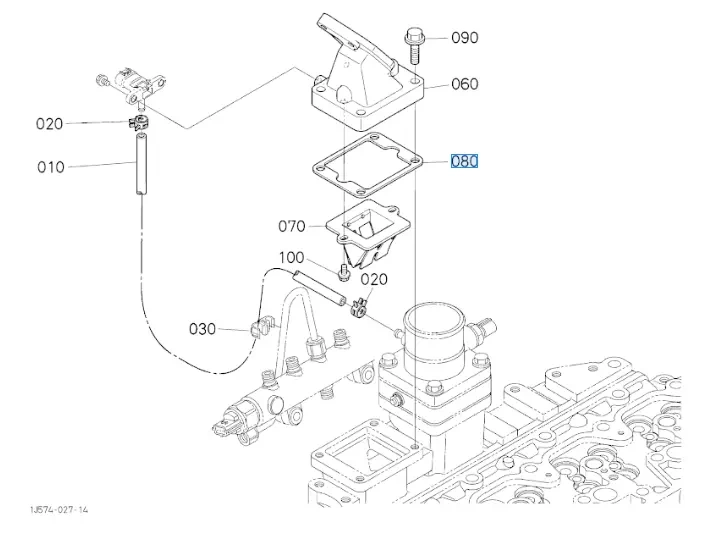 090
060
020
010
080
070
100
020
030
1J574-027-14