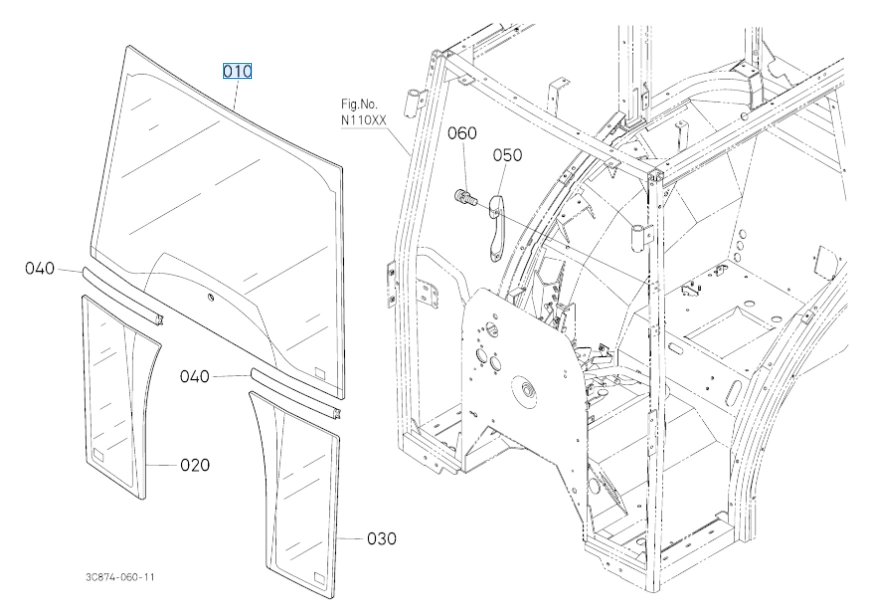 010

Fig.No.
N110XX

060

050

040

040

020

030

3C874-060-11