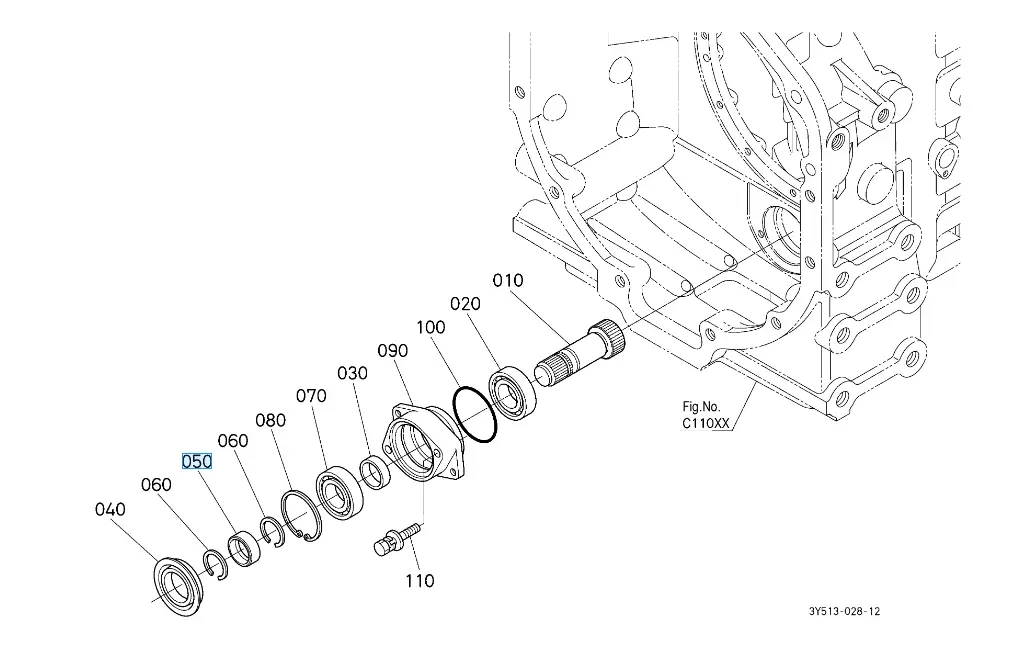 010
020
100
090
030
070
080
060
050
060
040
110
Fig.No.
C110XX
3Y513-028-12