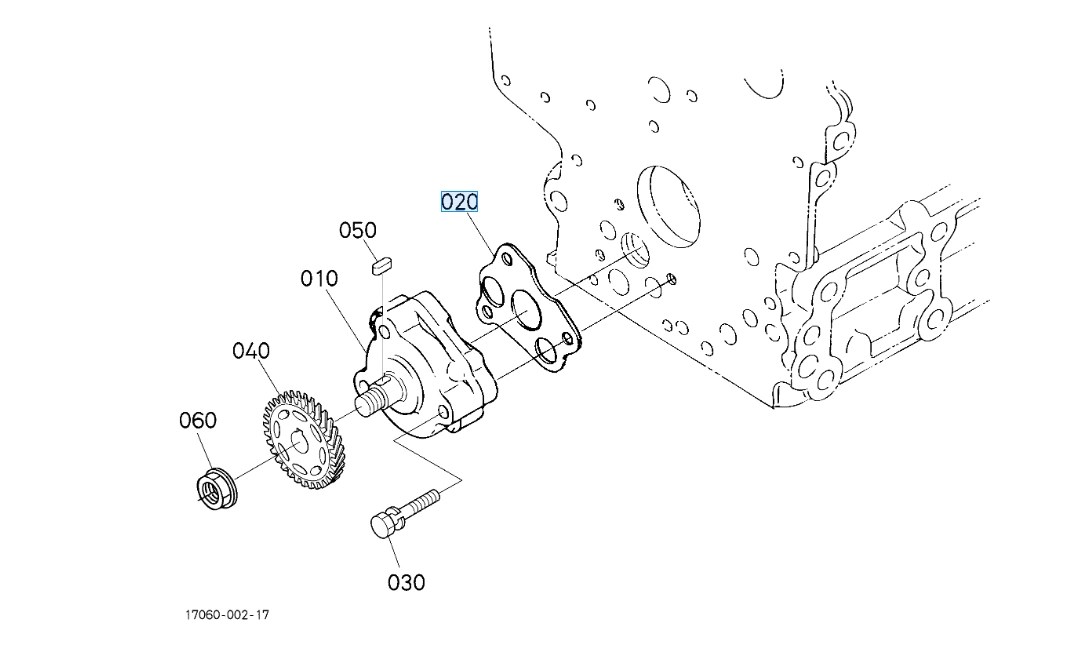 020
050
010
040
060
030
17060-002-17