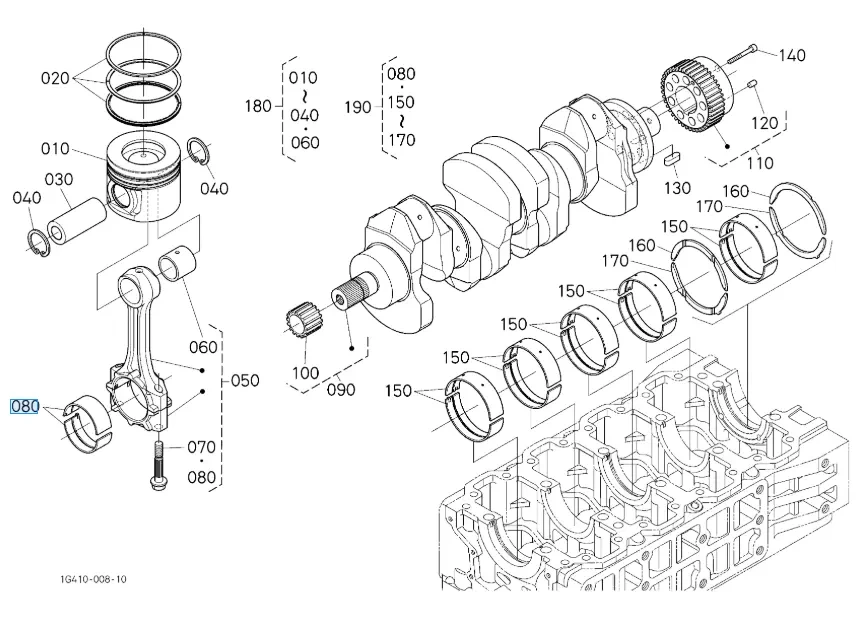 020
010
030
040
040
060
050
080
070
080
180
010
~
040
060
190
080
150
~
170
140
120
110
130
160
170
150
160
170
150
150
150
150
100
090
1G410-008-10