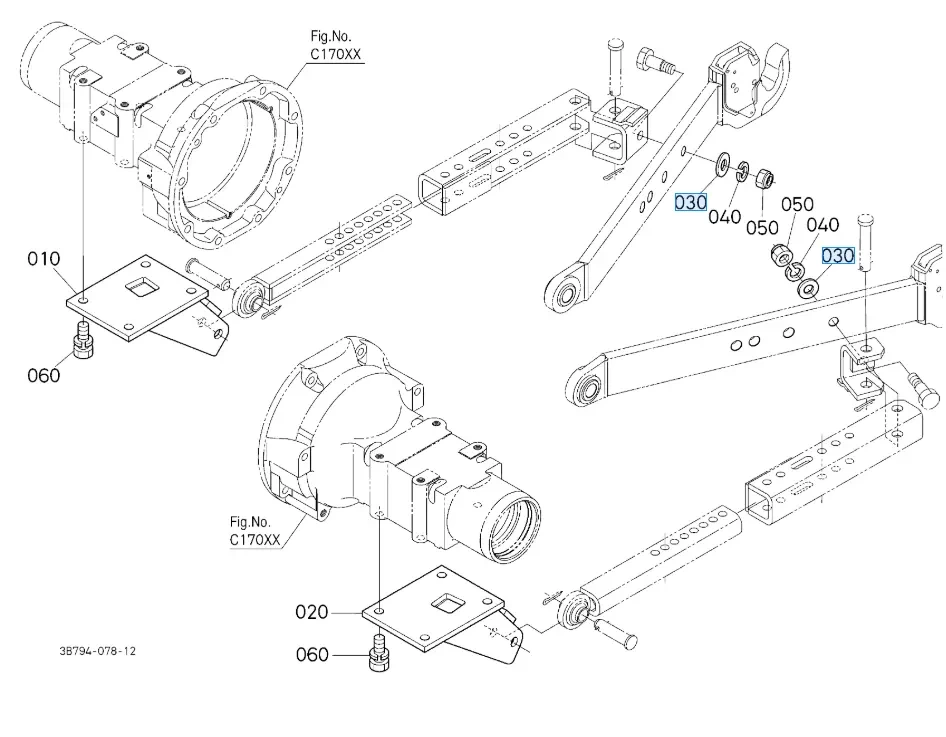 Fig.No.
C170XX

030
040
050
050
040
030

010

060

Fig.No.
C170XX

020

060

3B794-078-12