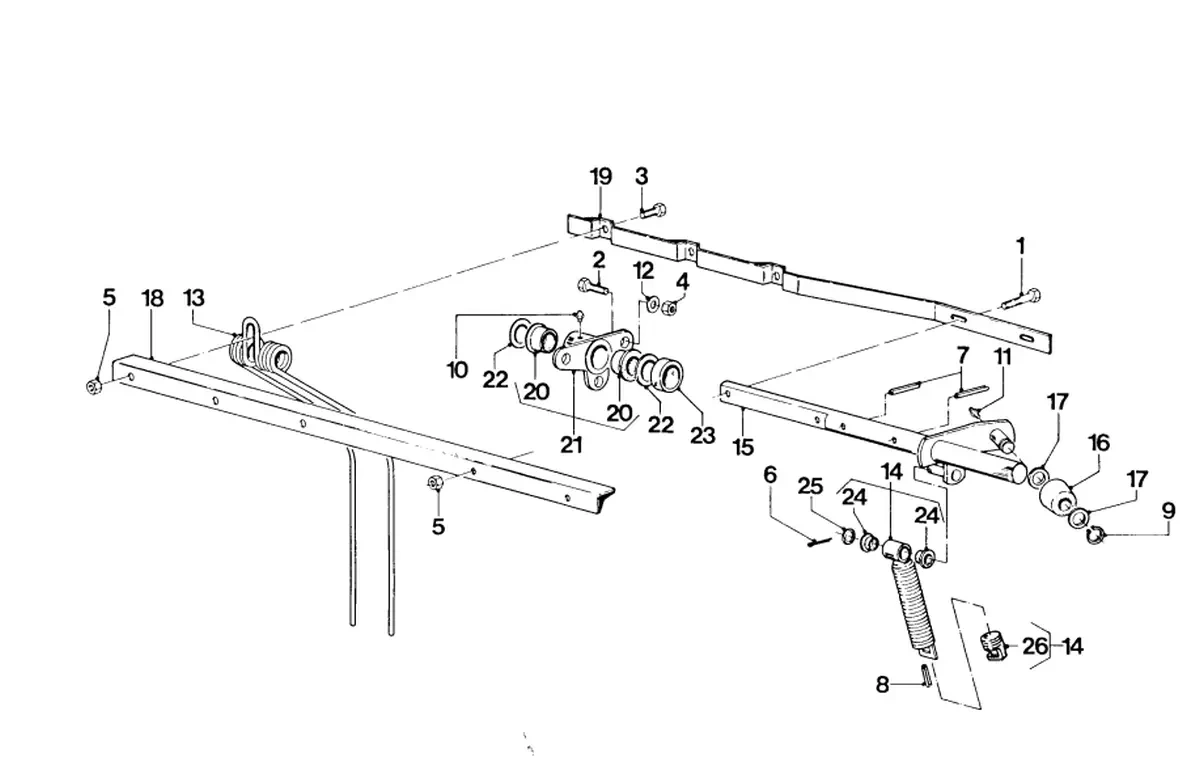 19
3
1
2
12
4
5
18
13
10
22
20
21
20
22
23
7
11
15
17
16
17
9
6
25
24
14
24
5
26
14
8