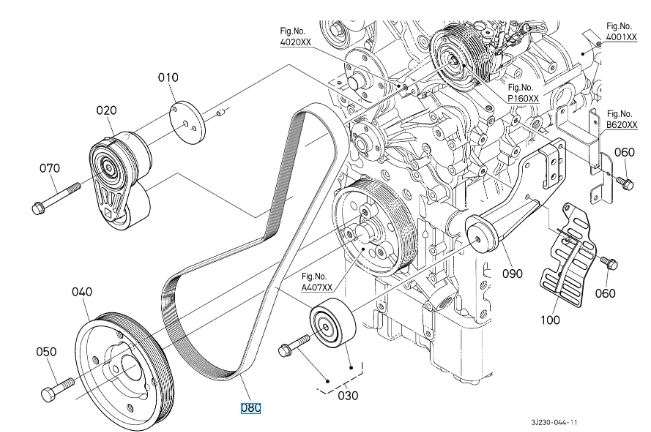 Fig.No.
4020XX

Fig.No.
4001XX

Fig.No.
P160XX

Fig.No.
B620XX

010

020

070

060

090

060

100

Fig.No.
A407XX

040

050

030

080

3J230-044-11