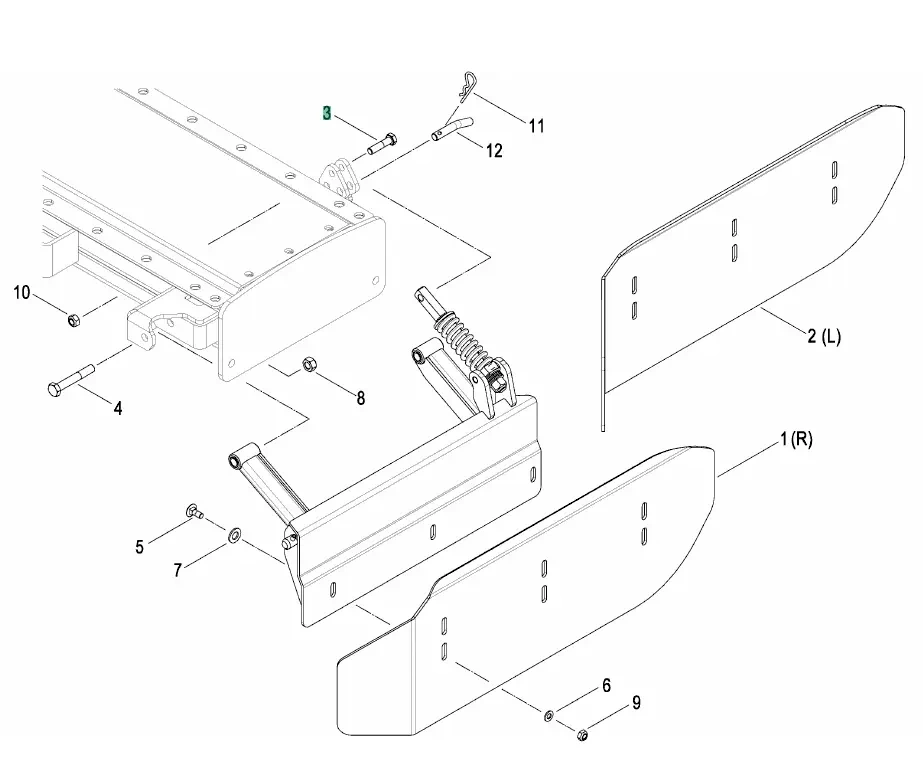 3
11
12
10
2 (L)
4
8
1 (R)
5
7
6
9