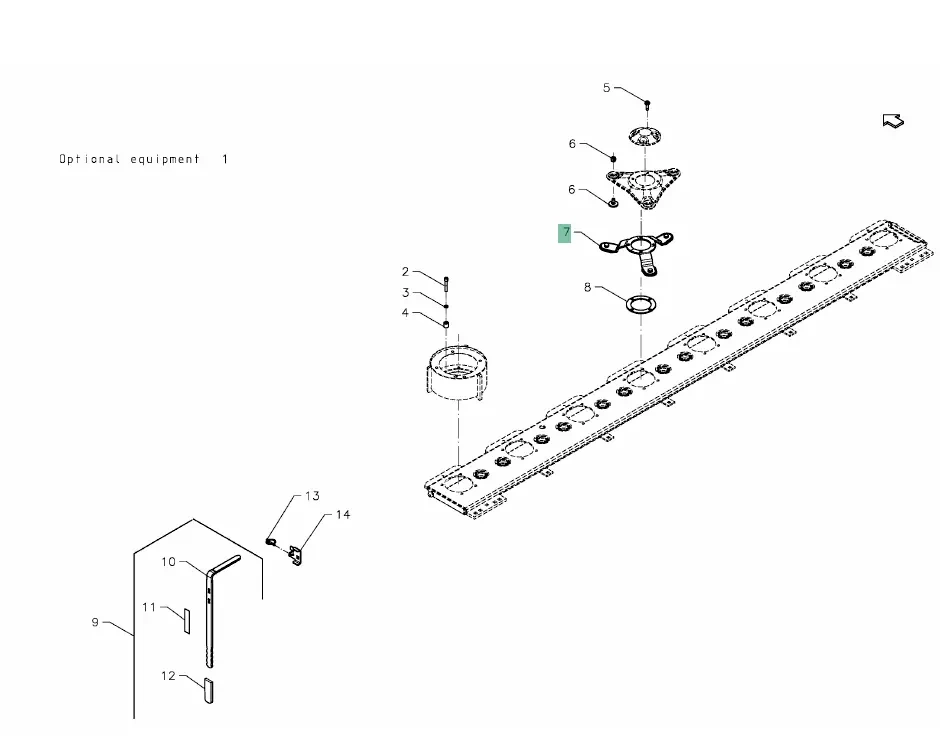 Optional equipment 1

5
6
6
7
8
2
3
4
13
14
10
11
9
12