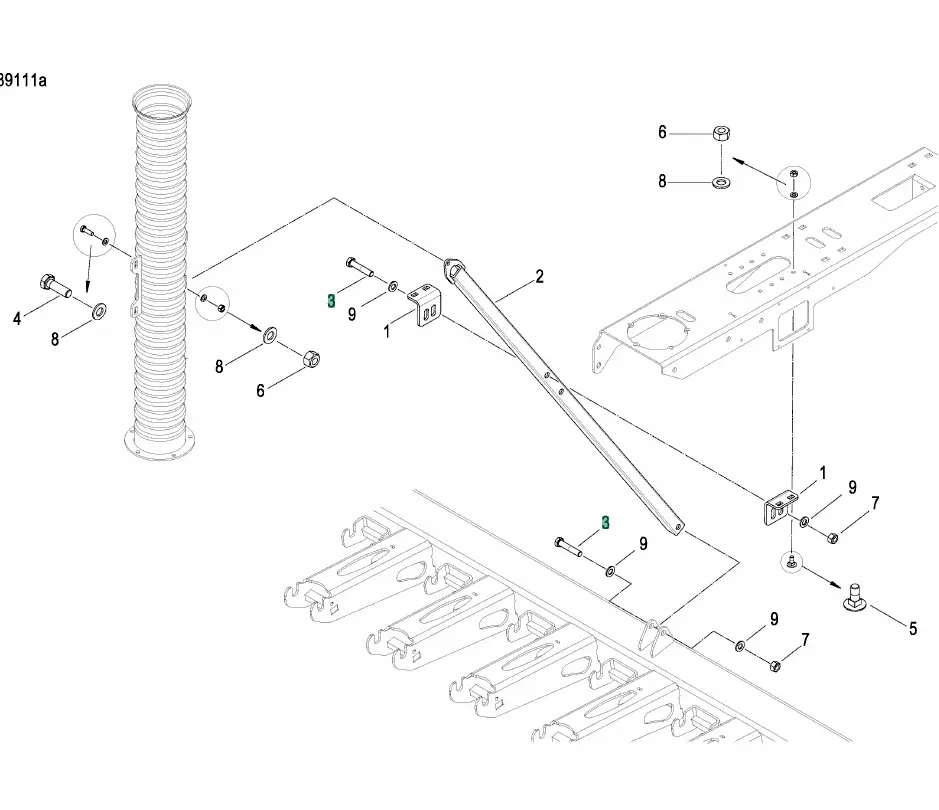 39111a

6
8
2
3
9
1
4
8
8
6
1
9
7
3
9
5
9
7