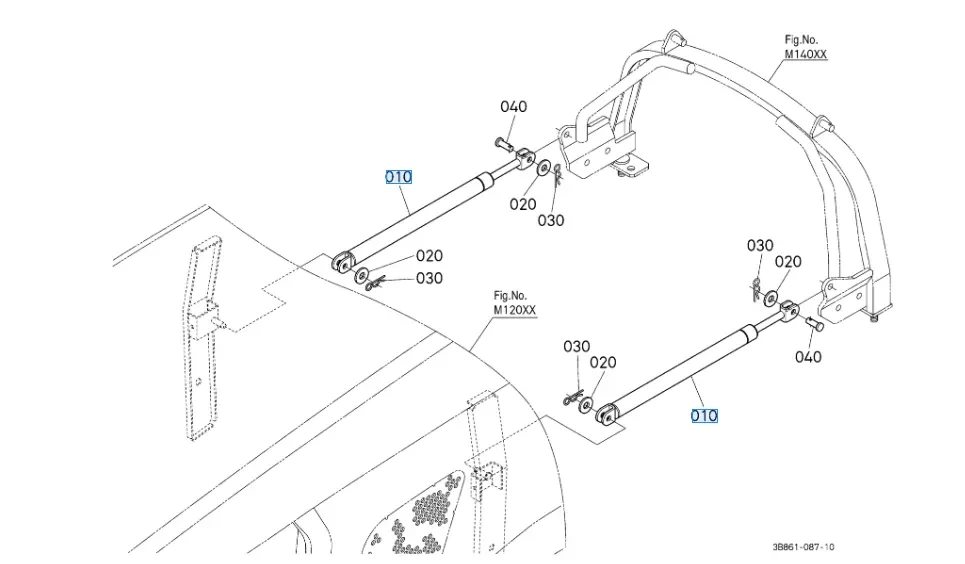 Fig.No.
M140XX

040

010

020

030

020

030

Fig.No.
M120XX

030

020

040

030

020

010

3B861-087-10