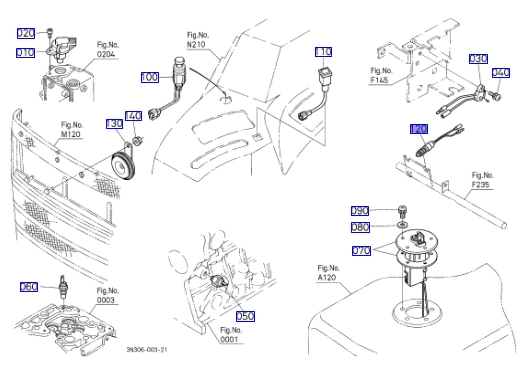 020
010
Fig.No.
0204
Fig.No.
N210
100
110
Fig.No.
F145
030
040
Fig.No.
M120
130
140
120
Fig.No.
F235
090
080
070
Fig.No.
A120
060
Fig.No.
0003
050
Fig.No.
0001
3N306-003-21