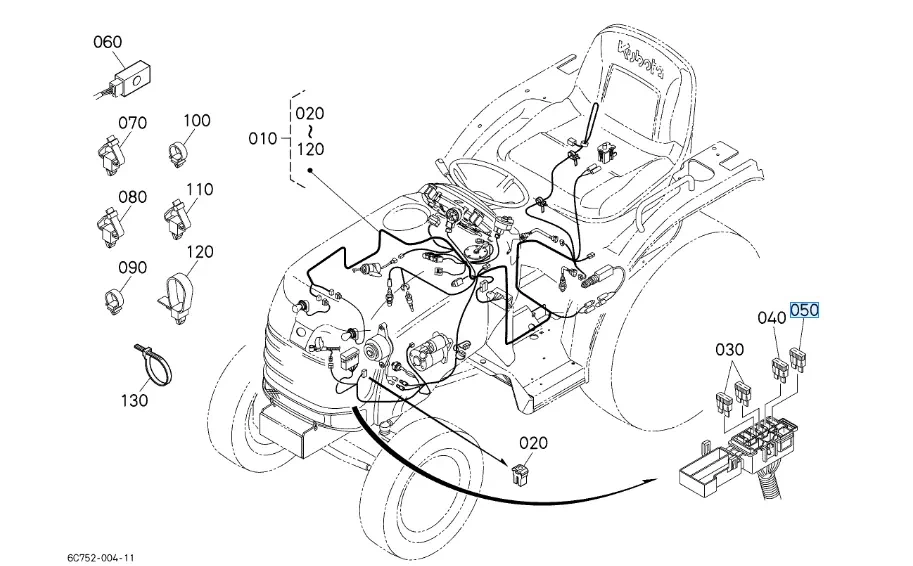 060
070
100
080
110
090
120
130
010
020
~
120
Kubota
040
050
030
020
6C752-004-11