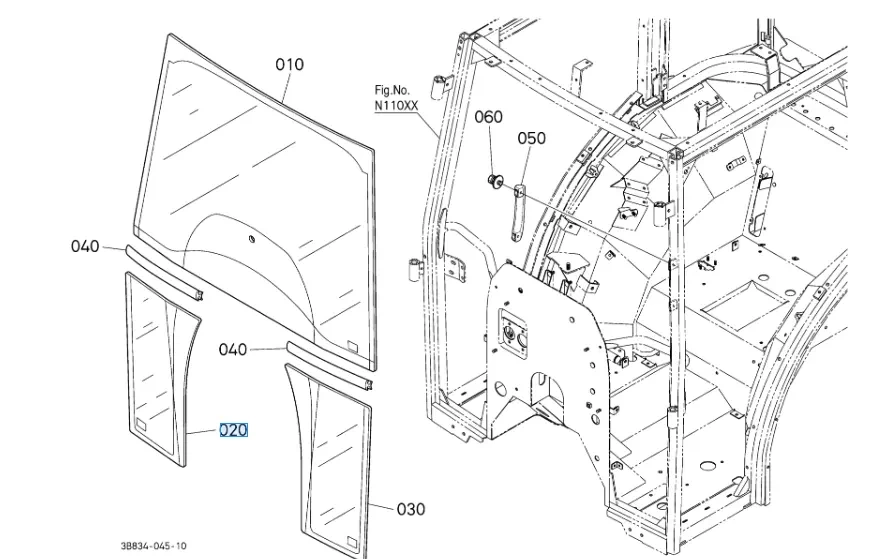 010
Fig.No.
N110XX
060
050
040
040
020
030
3B834-045-10