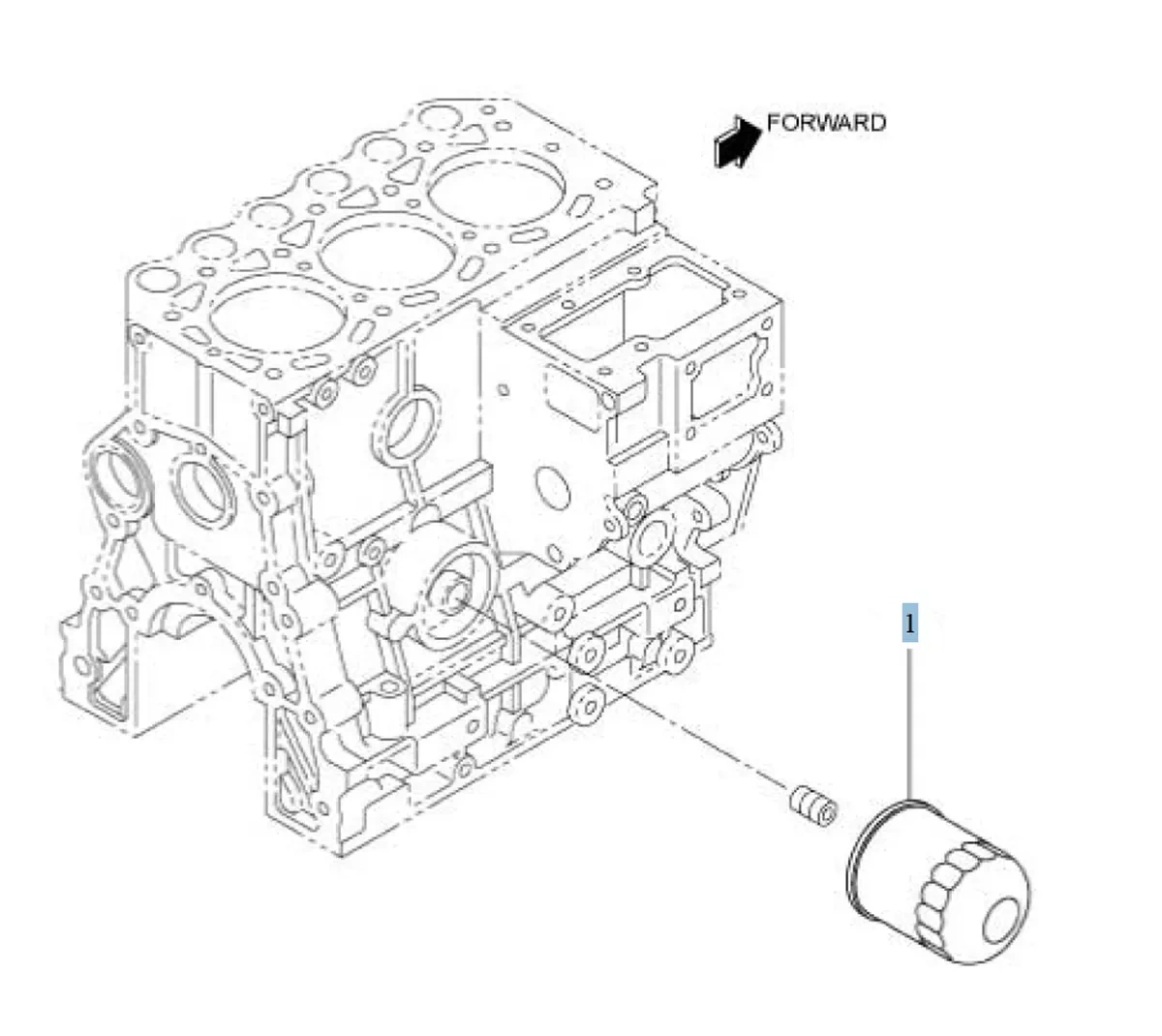 FORWARD

1