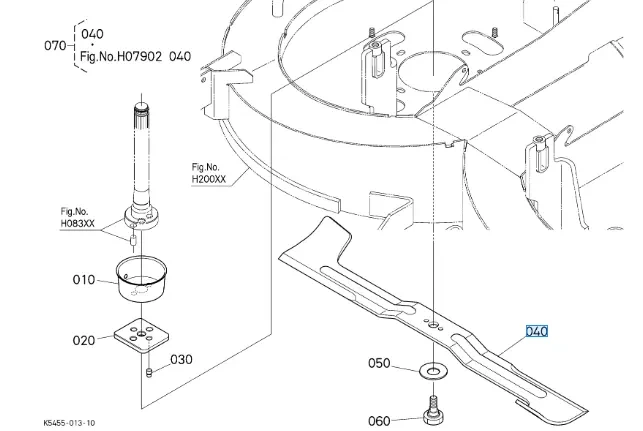 070 040
Fig.No.H07902 040

Fig.No.
H200XX

Fig.No.
H083XX

010

020

030

040

050

060

K5455-013-10