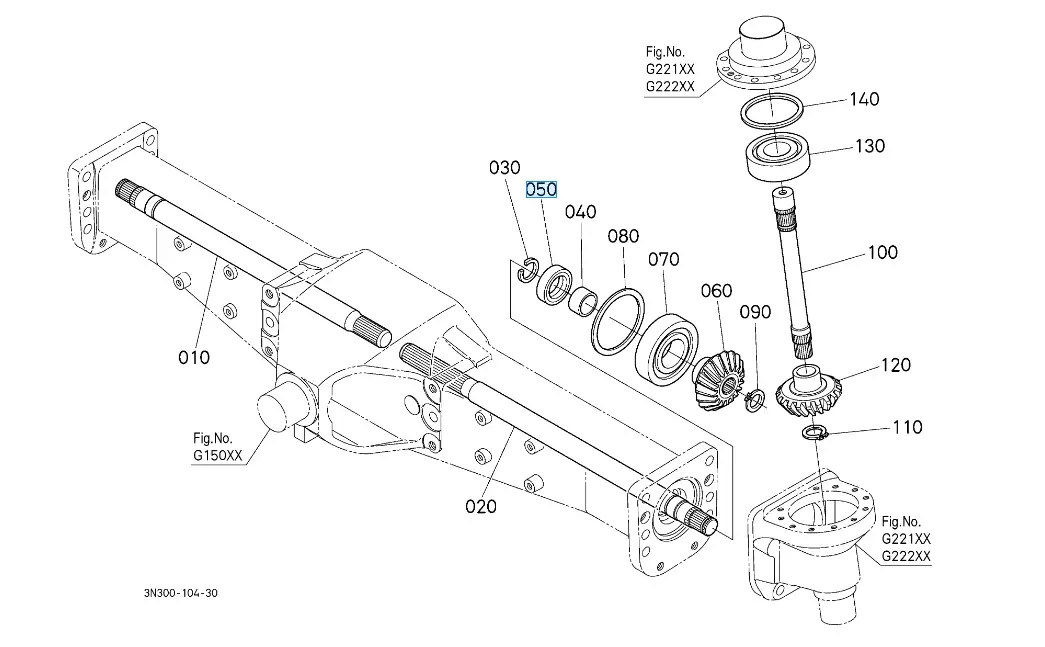 Fig.No.
G221XX
G222XX

140

130

030

050

040

080

070

100

060

090

120

010

110

Fig.No.
G150XX

020

Fig.No.
G221XX
G222XX

3N300-104-30