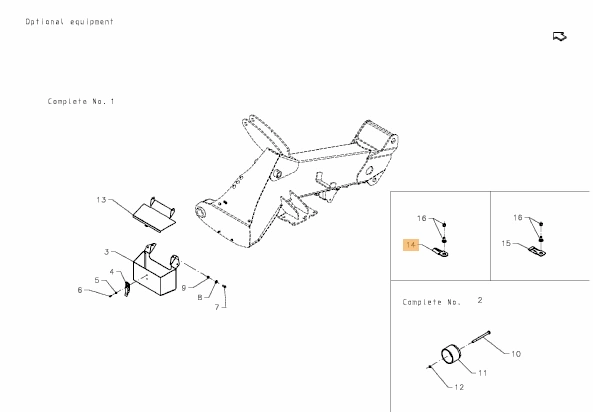 Optional equipment

Complete No. 1

13

3

4

5

6

9

8

7

16

14

16

15

Complete No. 2

10

11

12