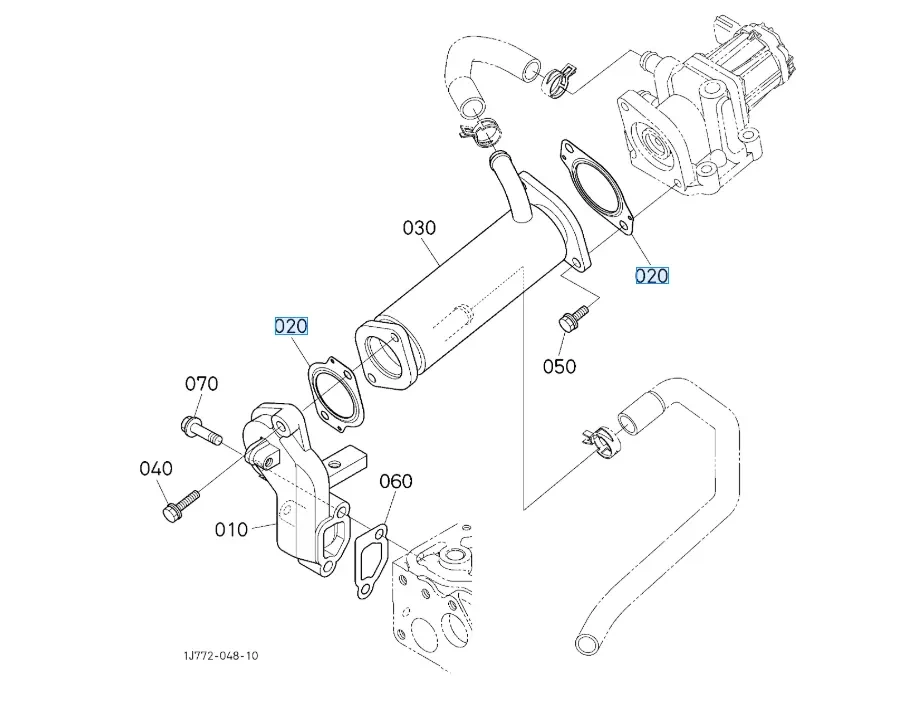 030
020
020
050
070
040
060
010
1J772-048-10