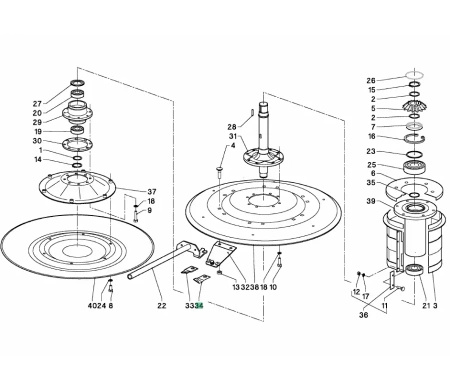 27
20
29
19
30
1
14
37
18
9
40
24
8
22
33
34
28
31
4
13
32
38
18
10
26
15
2
5
2
7
16
23
25
6
35
39
12
17
11
36
21
3