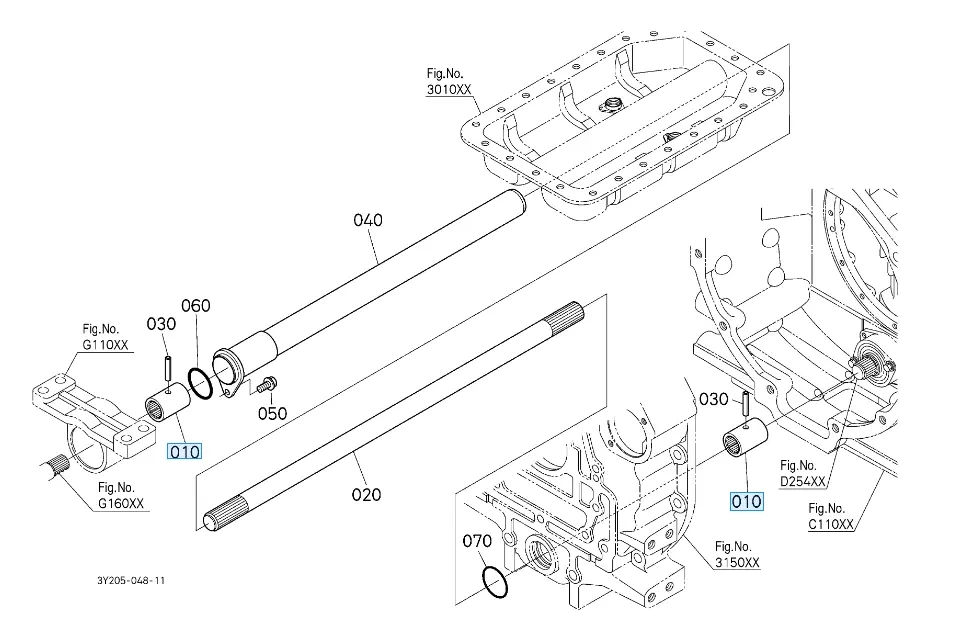 Fig.No. 3010XX

040

060

030

Fig.No. G110XX

050

010

Fig.No. G160XX

020

030

010

Fig.No. D254XX

Fig.No. C110XX

070

Fig.No. 3150XX

3Y205-048-11