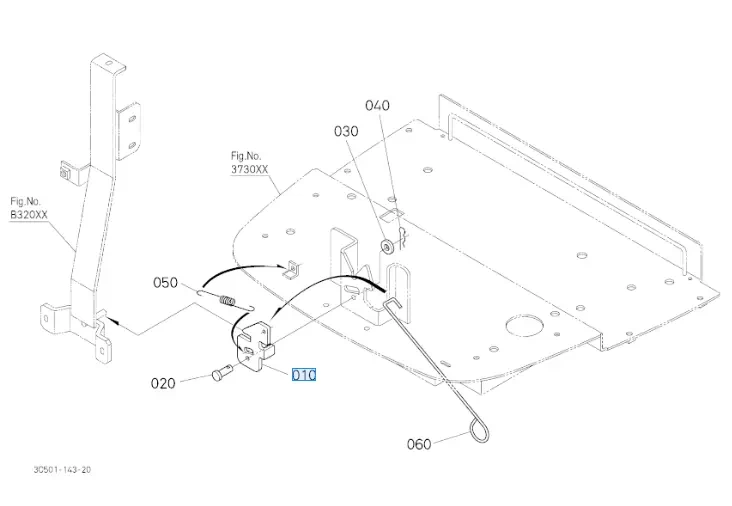 040
030
Fig.No.
3730XX
Fig.No.
B320XX
050
020
010
060
3C501-143-20