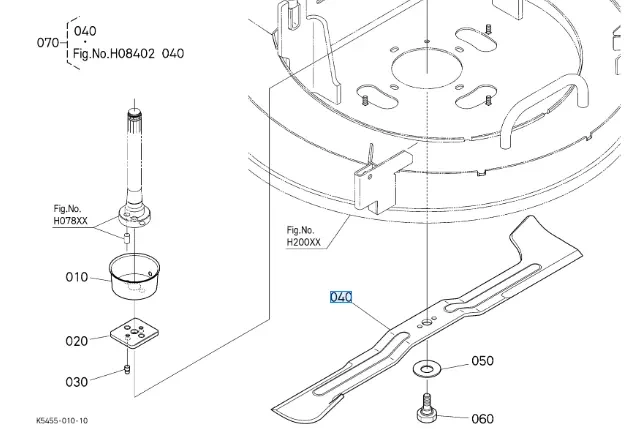 070 040
Fig.No.H08402 040

Fig.No.
H078XX

010

020

030

Fig.No.
H200XX

040

050

060

K5455-010-10