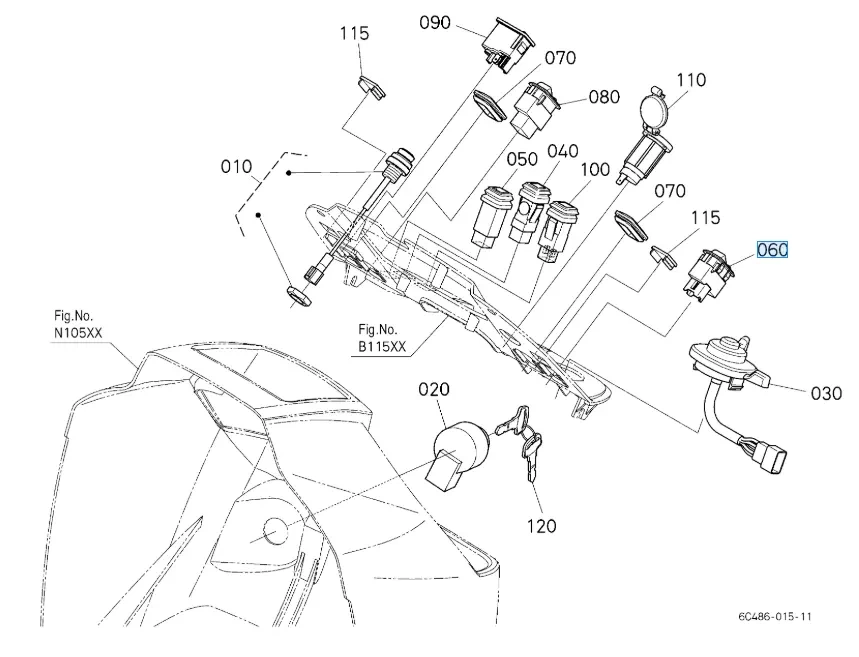 115
090
070
080
110
010
050
040
100
070
115
060
Fig.No.
N105XX
Fig.No.
B115XX
020
030
120
6C486-015-11