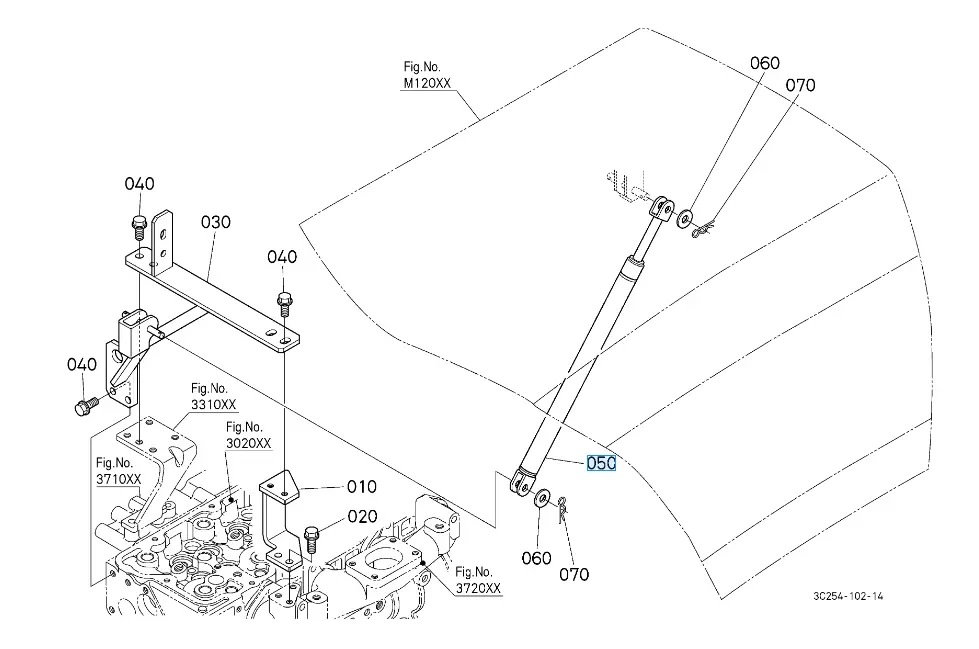 Fig.No.
M120XX

060
070

040
030
040

040

Fig.No.
3310XX

Fig.No.
3020XX

Fig.No.
3710XX

010
020

050

060
070

Fig.No.
3720XX

3C254-102-14