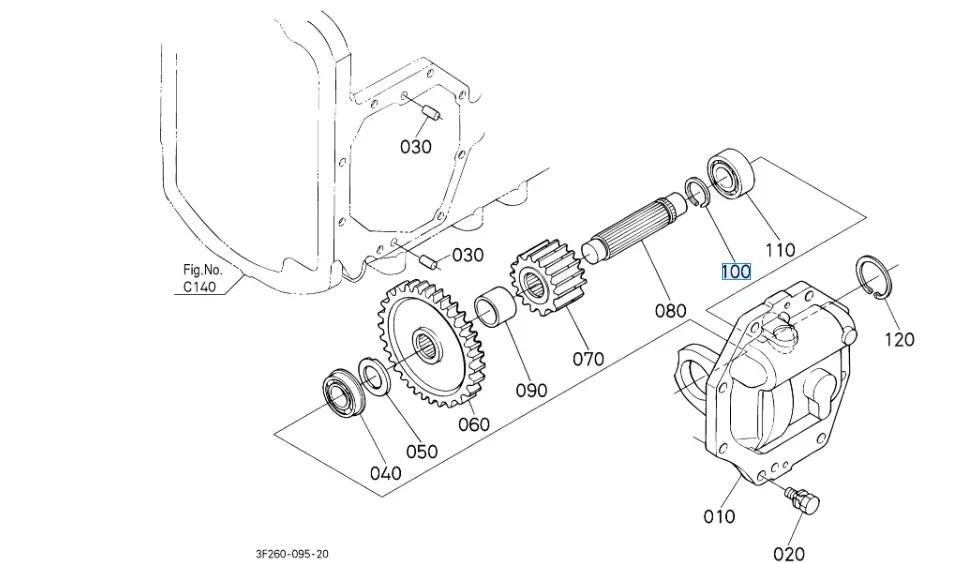 030
030
Fig.No.
C140
110
100
080
120
070
090
060
050
040
010
020
3F260-095-20