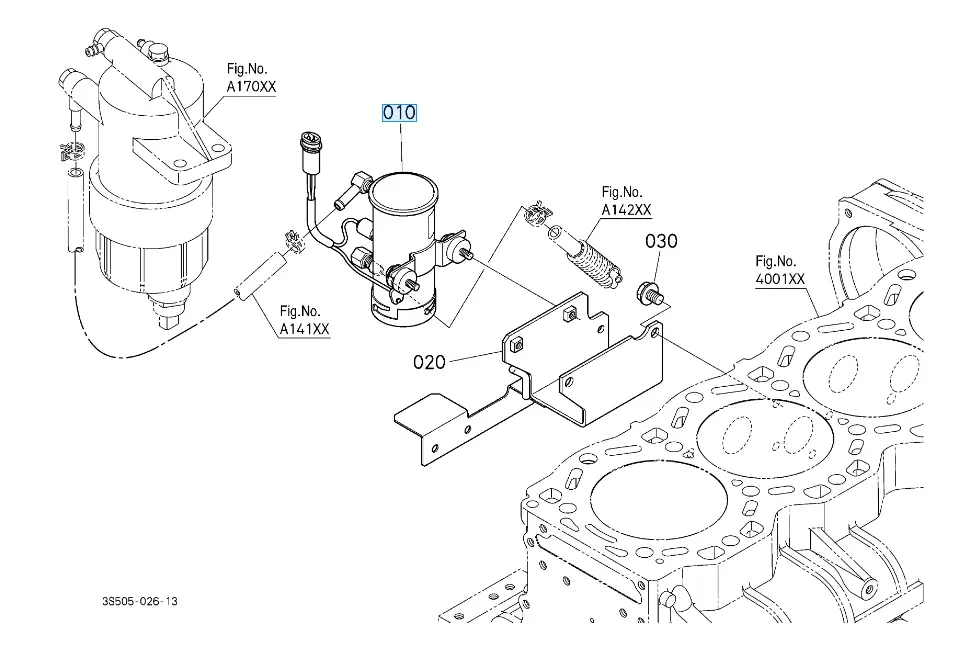 Fig.No.
A170XX

010

Fig.No.
A142XX

030

Fig.No.
4001XX

Fig.No.
A141XX

020

3S505-026-13