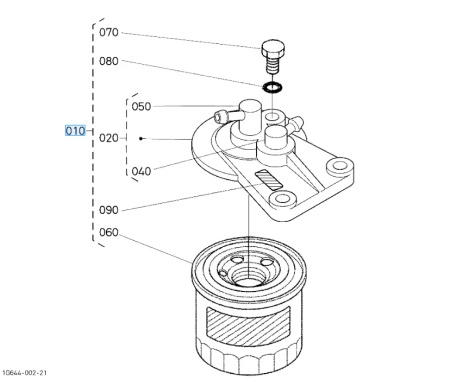 070
080
050
010
020
040
090
060
10644-002-21