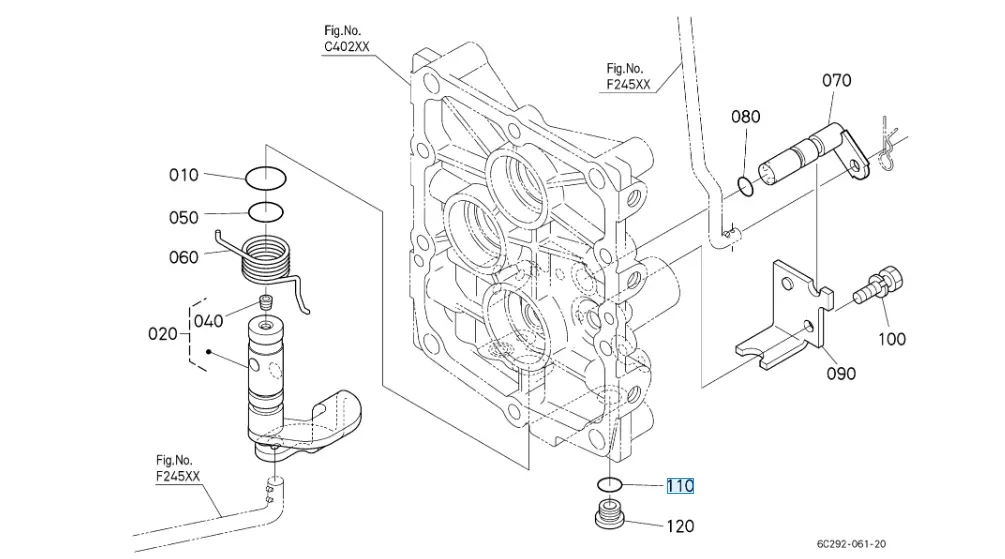 Fig.No.
C402XX

Fig.No.
F245XX

070
080
010
050
060
040
020
100
090
Fig.No.
F245XX
110
120

6C292-061-20